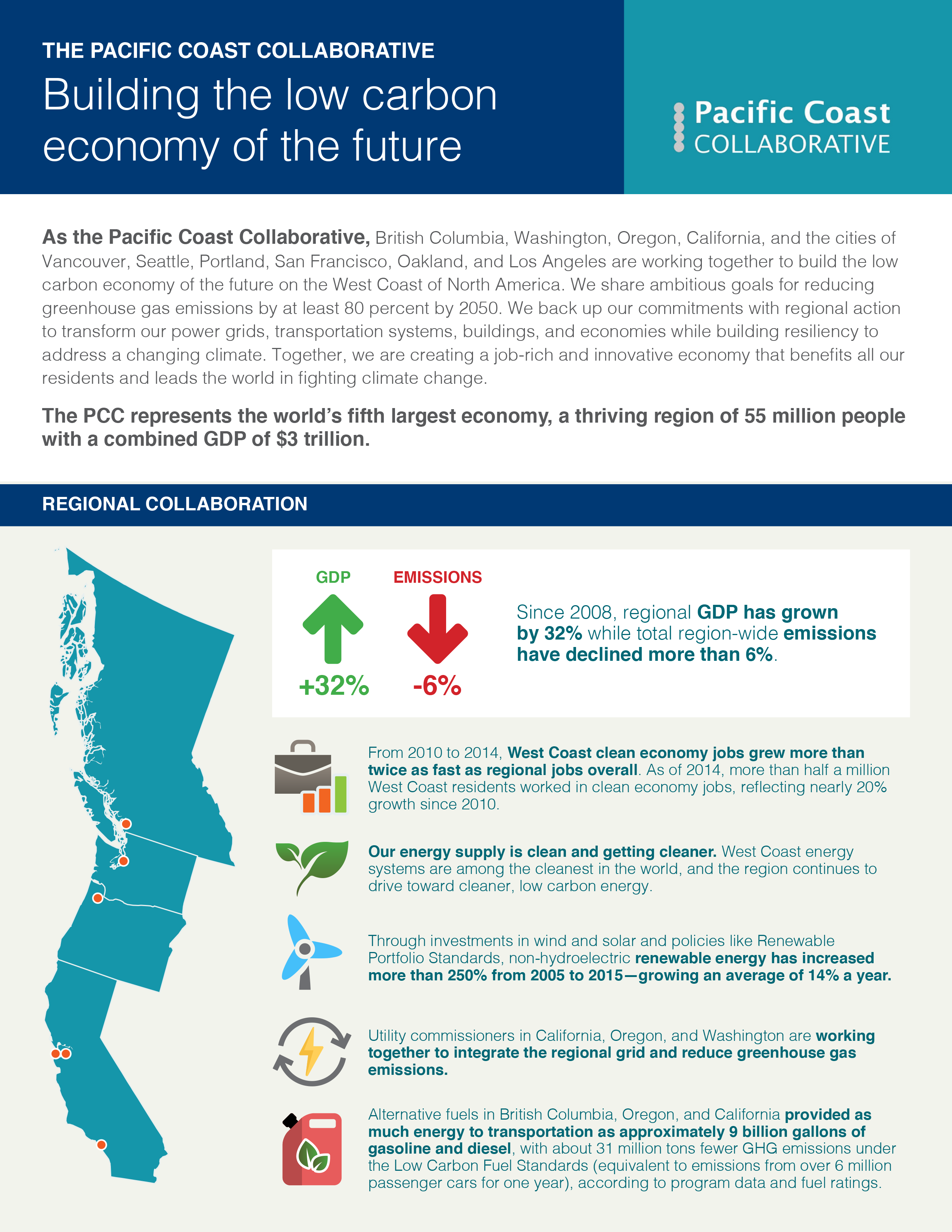 THE PACIFIC COAST COLLABORATIVE

Building the low carbon economy of the future

Pacific Coast COLLABORATIVE

As the Pacific Coast Collaborative, British Columbia, Washington, Oregon, California, and the cities of Vancouver, Seattle, Portland, San Francisco, Oakland, and Los Angeles are working together to build the low carbon economy of the future on the West Coast of North America. We share ambitious goals for reducing greenhouse gas emissions by at least 80 percent by 2050. We back up our commitments with regional action to transform our power grids, transportation systems, buildings, and economies while building resiliency to address a changing climate. Together, we are creating a job-rich and innovative economy that benefits all our residents and leads the world in fighting climate change.

The PCC represents the world's fifth largest economy, a thriving region of 55 million people with a combined GDP of $3 trillion.

REGIONAL COLLABORATION

GDP

+32%

EMISSIONS

-6%

Since 2008, regional GDP has grown by 32% while total region-wide emissions have declined more than 6%.

From 2010 to 2014, West Coast clean economy jobs grew more than twice as fast as regional jobs overall. As of 2014, more than half a million West Coast residents worked in clean economy jobs, reflecting nearly 20% growth since 2010.

Our energy supply is clean and getting cleaner. West Coast energy systems are among the cleanest in the world, and the region continues to drive toward cleaner, low carbon energy.

Through investments in wind and solar and policies like Renewable Portfolio Standards, non-hydroelectric renewable energy has increased more than 250% from 2005 to 2015—growing an average of 14% a year.

Utility commissioners in California, Oregon, and Washington are working together to integrate the regional grid and reduce greenhouse gas emissions.

Alternative fuels in British Columbia, Oregon, and California provided as much energy to transportation as approximately 9 billion gallons of gasoline and diesel, with about 31 million tons fewer GHG emissions under the Low Carbon Fuel Standards (equivalent to emissions from over 6 million passenger cars for one year), according to program data and fuel ratings.